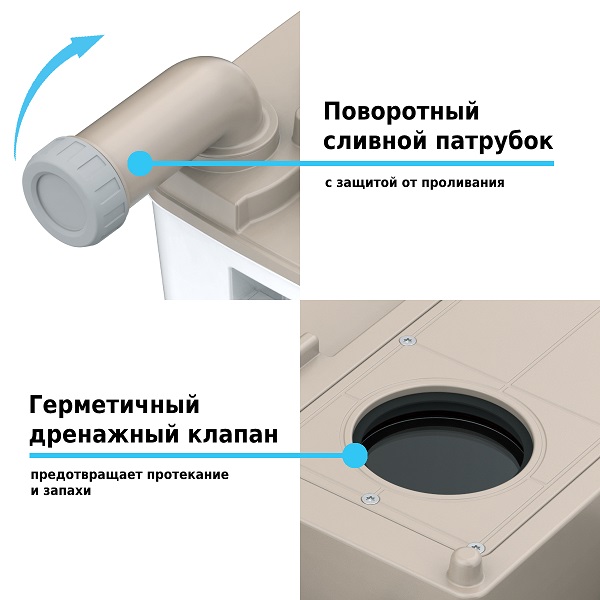 Поворотный сливной патрубок

с защитой от проливания

Герметичный дренажный клапан

предотвращает протекание и запахи