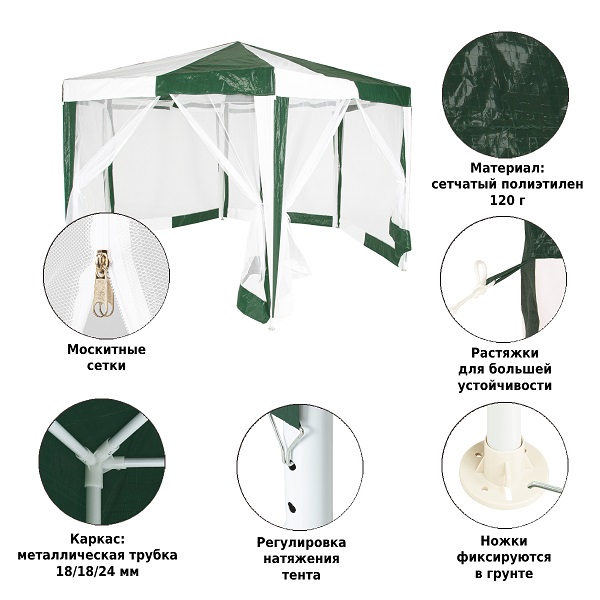 Материал:
сетчатый полиэтилен
120 г

Москитные
сетки

Растяжки
для большей
устойчивости

Каркас:
металлическая трубка
18/18/24 мм

Регулировка
натяжения
тента

Ножки
фиксируются
в грунте