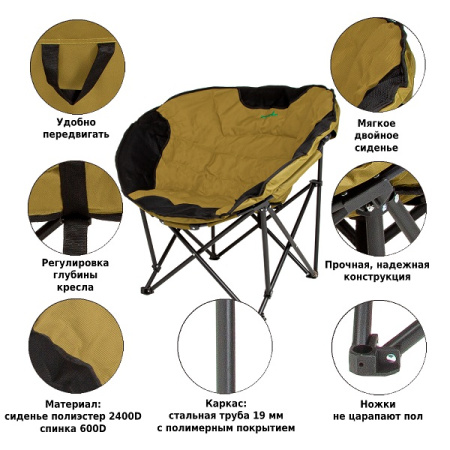 Удобно передвигать

Мягкое двойное сиденье

Регулировка глубины кресла

Прочная, надежная конструкция

Материал: сиденье полиэстер 2400D спинка 600D

Каркас: стальная труба 19 мм с полимерным покрытием

Ножки не царапают пол