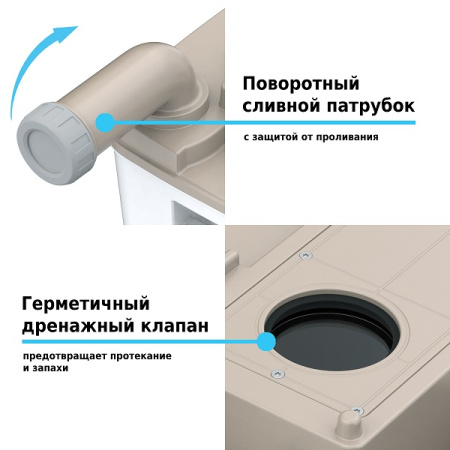 Поворотный сливной патрубок

с защитой от проливания

Герметичный дренажный клапан

предотвращает протекание и запахи