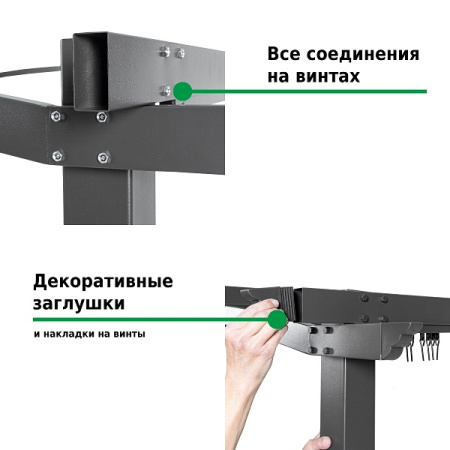 Все соединения на винтах

Декоративные заглушки

и накладки на винты