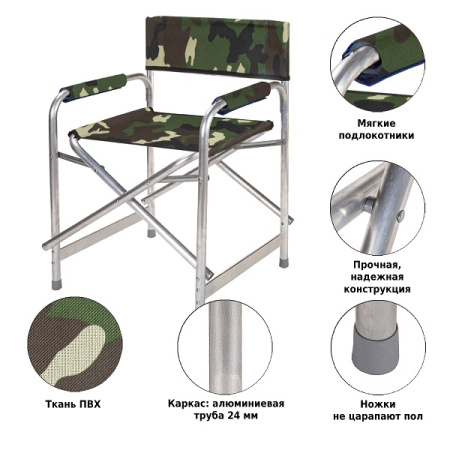 Мягкие подлокотники

Прочная, надежная конструкция

Ткань ПВХ

Каркас: алюминиевая труба 24 мм

Ножки не царапают пол